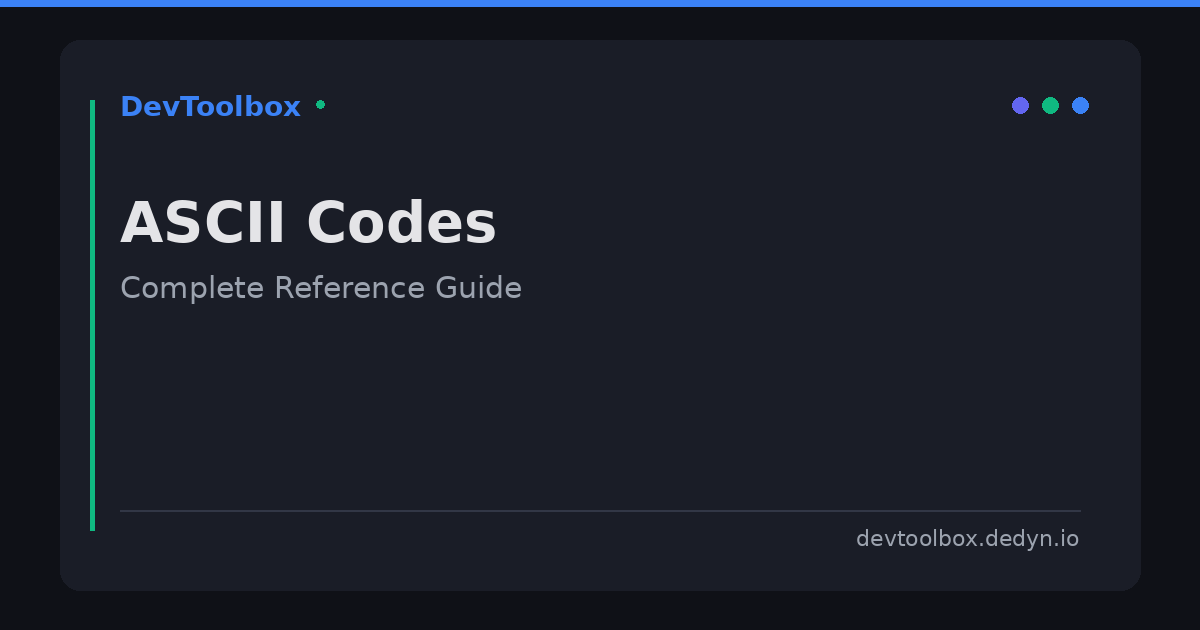 DevToolbox

ASCII Codes

Complete Reference Guide

devtoolbox.dedyn.io